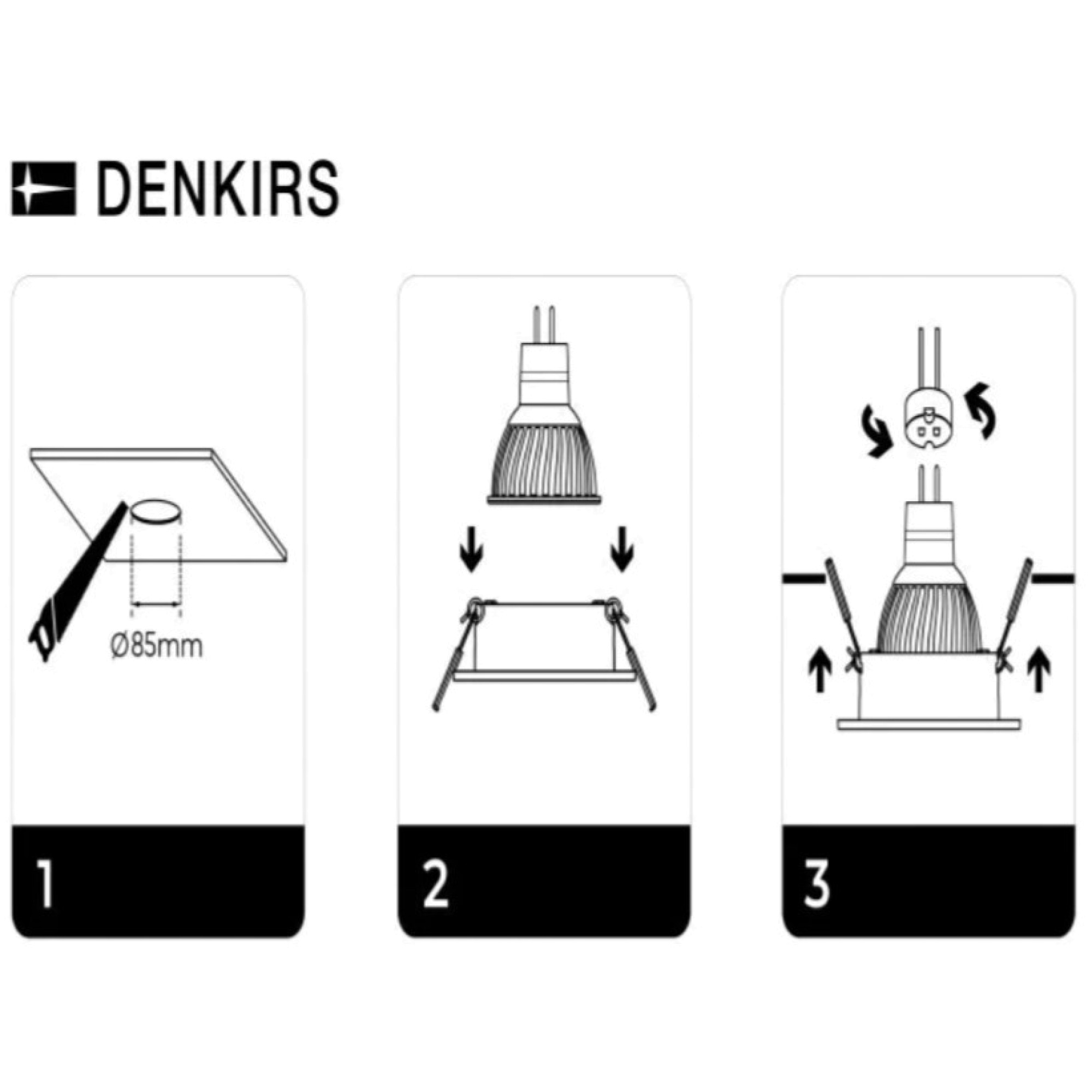 DENKIRS

Ø85mm

1

2

3