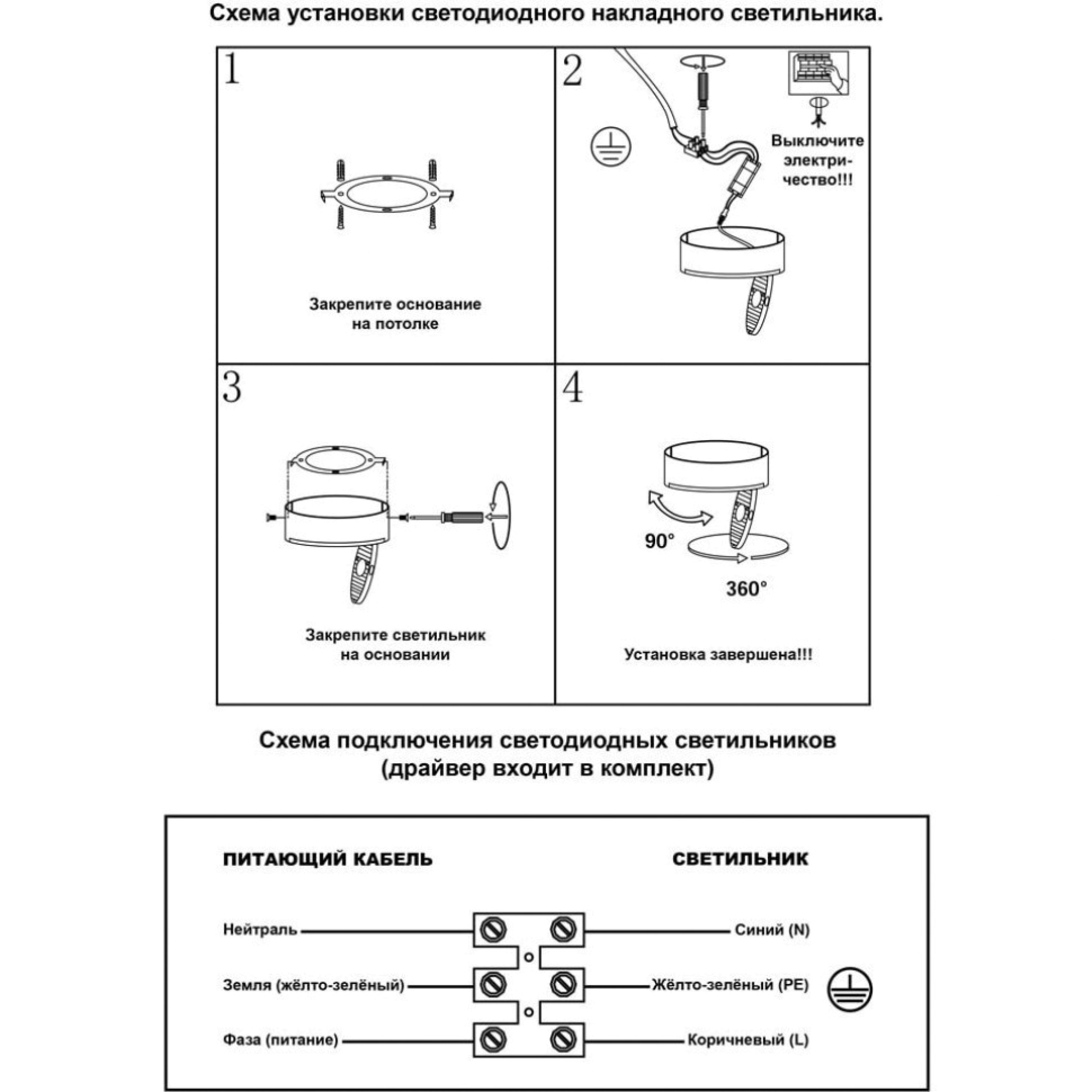 Схема установки светодиодного накладного светильника.

1

Закрепите основание на потолке

2

Выключите электричество!!!

3

Закрепите светильник на основании

4

90°

360°

Установка завершена!!!

Схема подключения светодиодных светильников (драйвер входит в комплект)

ПИТАЮЩИЙ КАБЕЛЬ

СВЕТИЛЬНИК

Нейтраль

Синий (N)

Земля (жёлто-зелёный)

Жёлто-зелёный (PE)

Фаза (питание)

Коричневый (L)