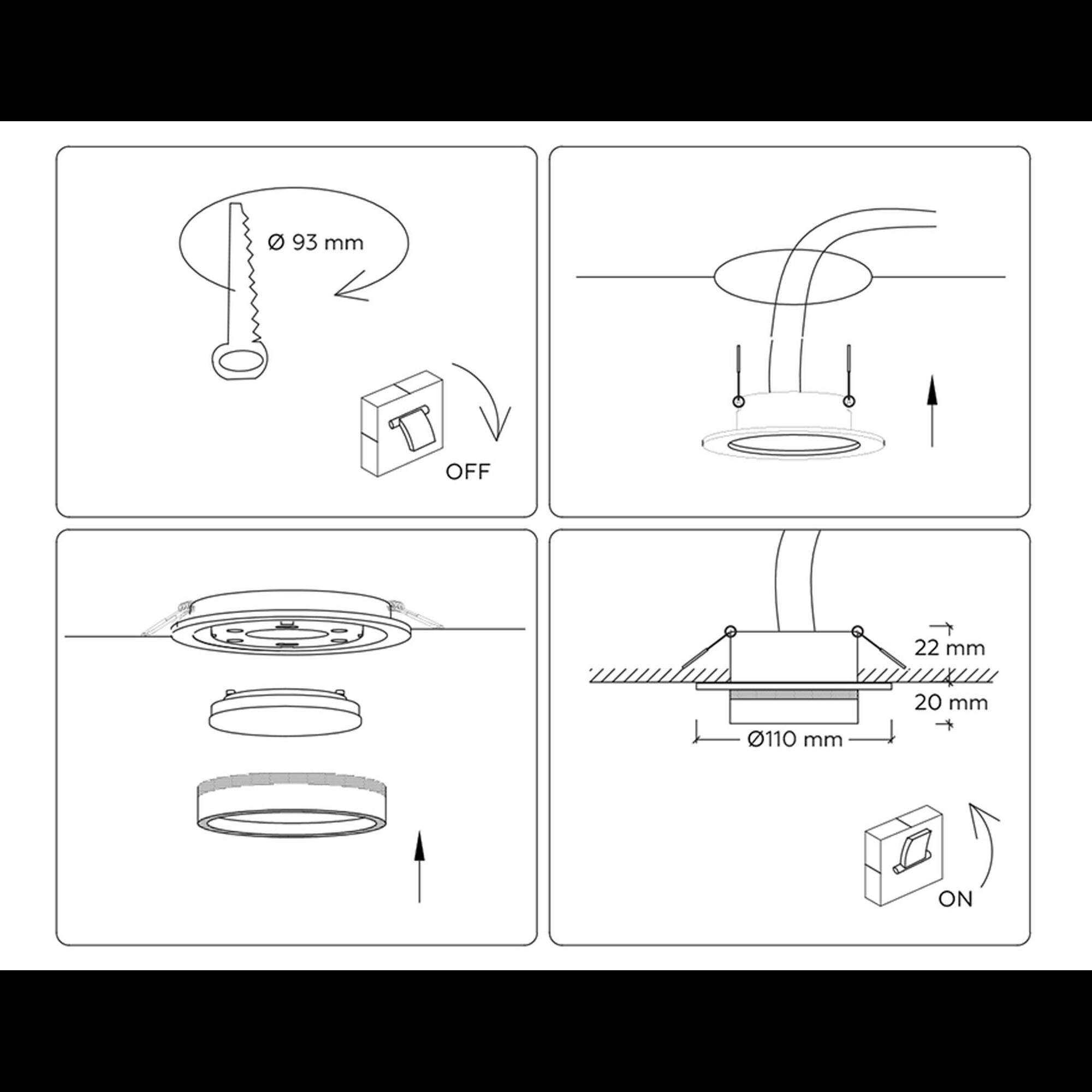 Ø 93 mm

OFF

22 mm

20 mm

Ø110 mm

ON